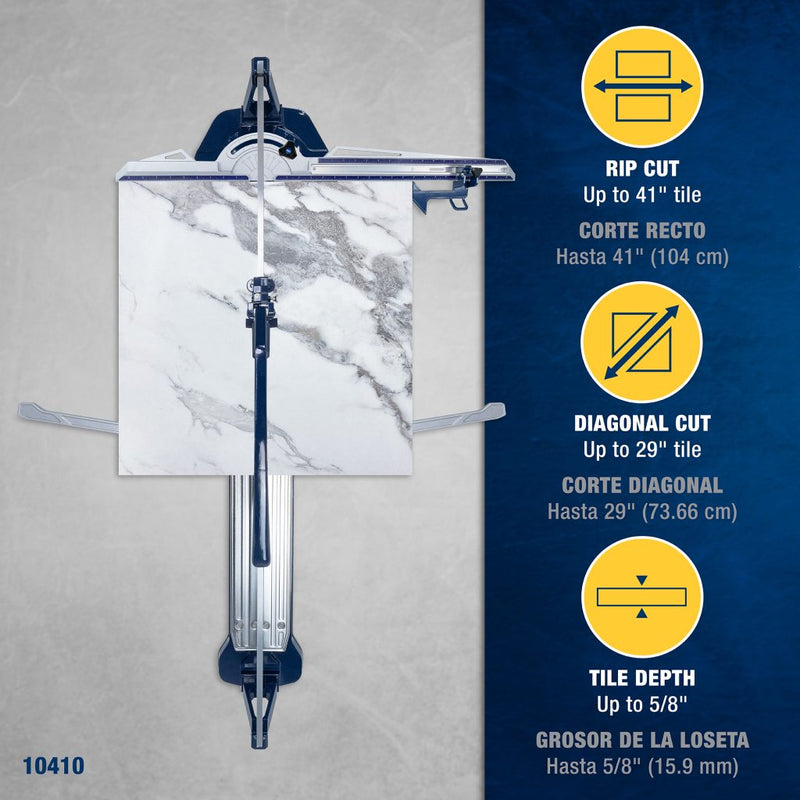 RIP CUT
Up to 41" tile

CORTE RECTO
Hasta 41" (104 cm)

DIAGONAL CUT
Up to 29" tile

CORTE DIAGONAL
Hasta 29" (73.66 cm)

TILE DEPTH
Up to 5/8"

GROSOR DE LA LOSETA
Hasta 5/8" (15.9 mm)

10410