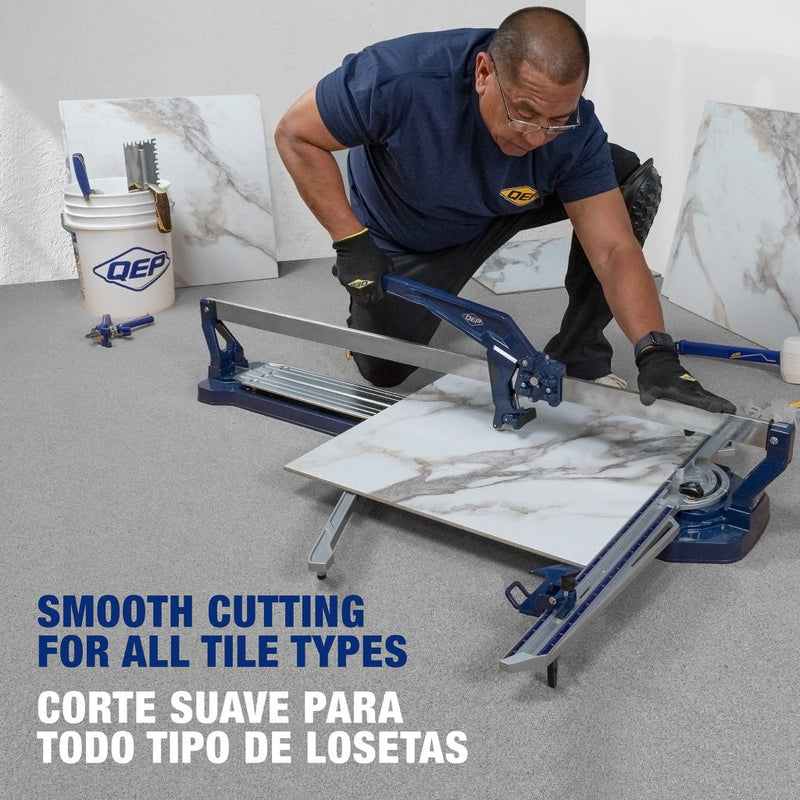 QEP

QEP

QEP

SMOOTH CUTTING FOR ALL TILE TYPES

CORTE SUAVE PARA TODO TIPO DE LOSETAS